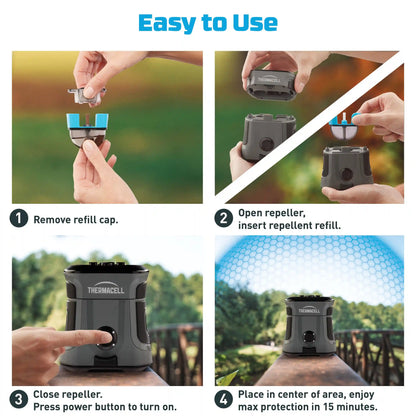 Easy to Use

THERMACELL

1 Remove refill cap.

2 Open repeller, insert repellent refill.

THERMACELL

THERMACELL

3 Close repeller. Press power button to turn on.

4 Place in center of area, enjoy max protection in 15 minutes.