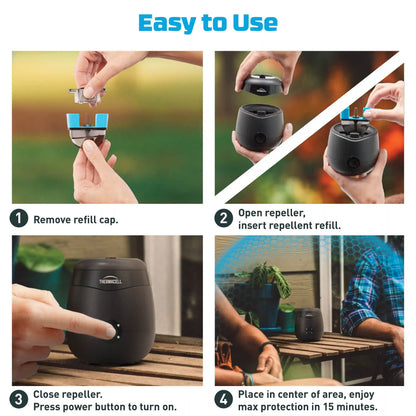 Easy to Use

1 Remove refill cap.

2 Open repeller, insert repellent refill.

THERMACELL

3 Close repeller. Press power button to turn on.

4 Place in center of area, enjoy max protection in 15 minutes.